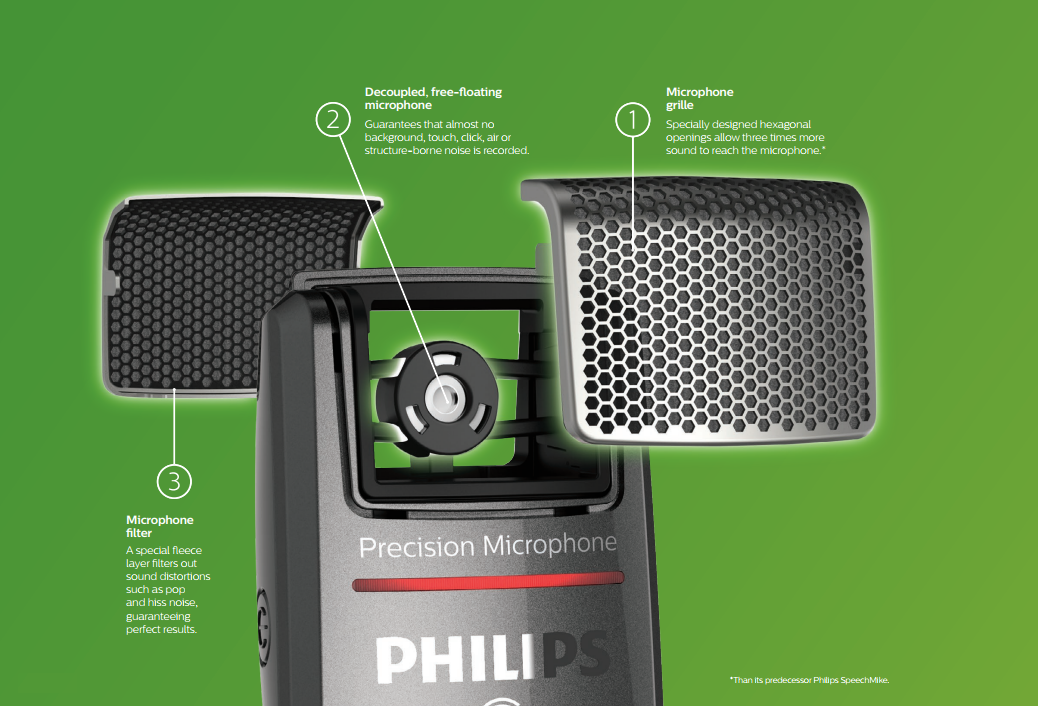 2

Decoupled, free-floating microphone

Guarantees that almost no background, touch, click, air or structure-borne noise is recorded.

1

Microphone grille

Specially designed hexagonal openings allow three times more sound to reach the microphone.*

3

Microphone filter

A special fleece layer filters out sound distortions such as pop and hiss noise, guaranteeing perfect results.

Precision Microphone

PHILIPS

*Than its predecessor Philips SpeechMike.